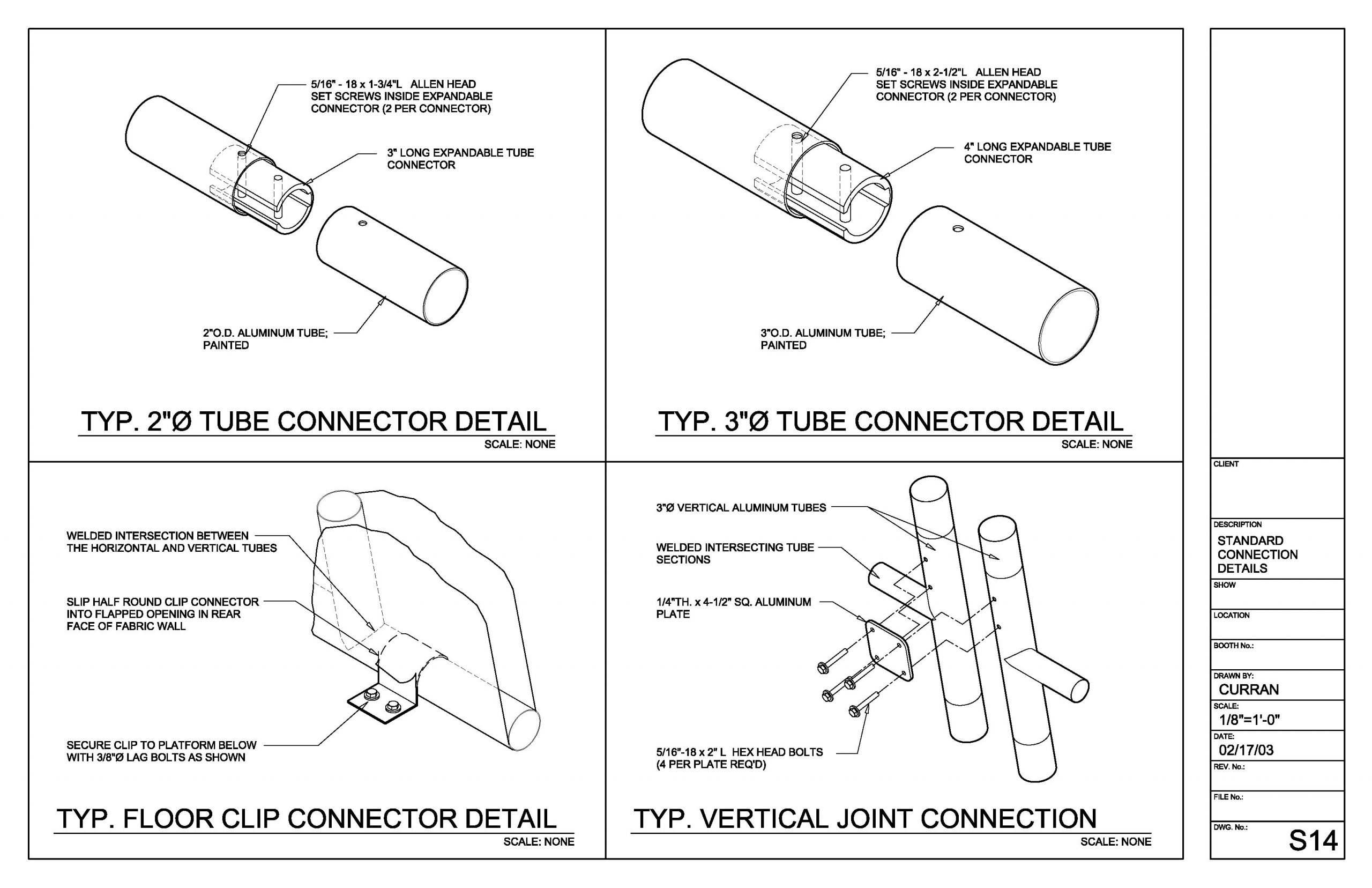 5/16" - 18 x 1-3/4"L ALLEN HEAD SET SCREWS INSIDE EXPANDABLE CONNECTOR (2 PER CONNECTOR)

3" LONG EXPANDABLE TUBE CONNECTOR

2"O.D. ALUMINUM TUBE; PAINTED

TYP. 2"Ø TUBE CONNECTOR DETAIL
SCALE: NONE

5/16" - 18 x 2-1/2"L ALLEN HEAD SET SCREWS INSIDE EXPANDABLE CONNECTOR (2 PER CONNECTOR)

4" LONG EXPANDABLE TUBE CONNECTOR

3"O.D. ALUMINUM TUBE; PAINTED

TYP. 3"Ø TUBE CONNECTOR DETAIL
SCALE: NONE

WELDED INTERSECTION BETWEEN THE HORIZONTAL AND VERTICAL TUBES

SLIP HALF ROUND CLIP CONNECTOR INTO FLAPPED OPENING IN REAR FACE OF FABRIC WALL

SECURE CLIP TO PLATFORM BELOW WITH 3/8"Ø LAG BOLTS AS SHOWN

TYP. FLOOR CLIP CONNECTOR DETAIL
SCALE: NONE

3"Ø VERTICAL ALUMINUM TUBES

WELDED INTERSECTING TUBE SECTIONS

1/4"TH. x 4-1/2" SQ. ALUMINUM PLATE

5/16"-18 x 2" L HEX HEAD BOLTS (4 PER PLATE REQ'D)

TYP. VERTICAL JOINT CONNECTION
SCALE: NONE

CLIENT

DESCRIPTION
STANDARD CONNECTION DETAILS

SHOW

LOCATION

BOOTH No.:

DRAWN BY:
CURRAN

SCALE:
1/8"=1'-0"

DATE:
02/17/03

REV. No.:

FILE No.:

DWG. No.:
S14